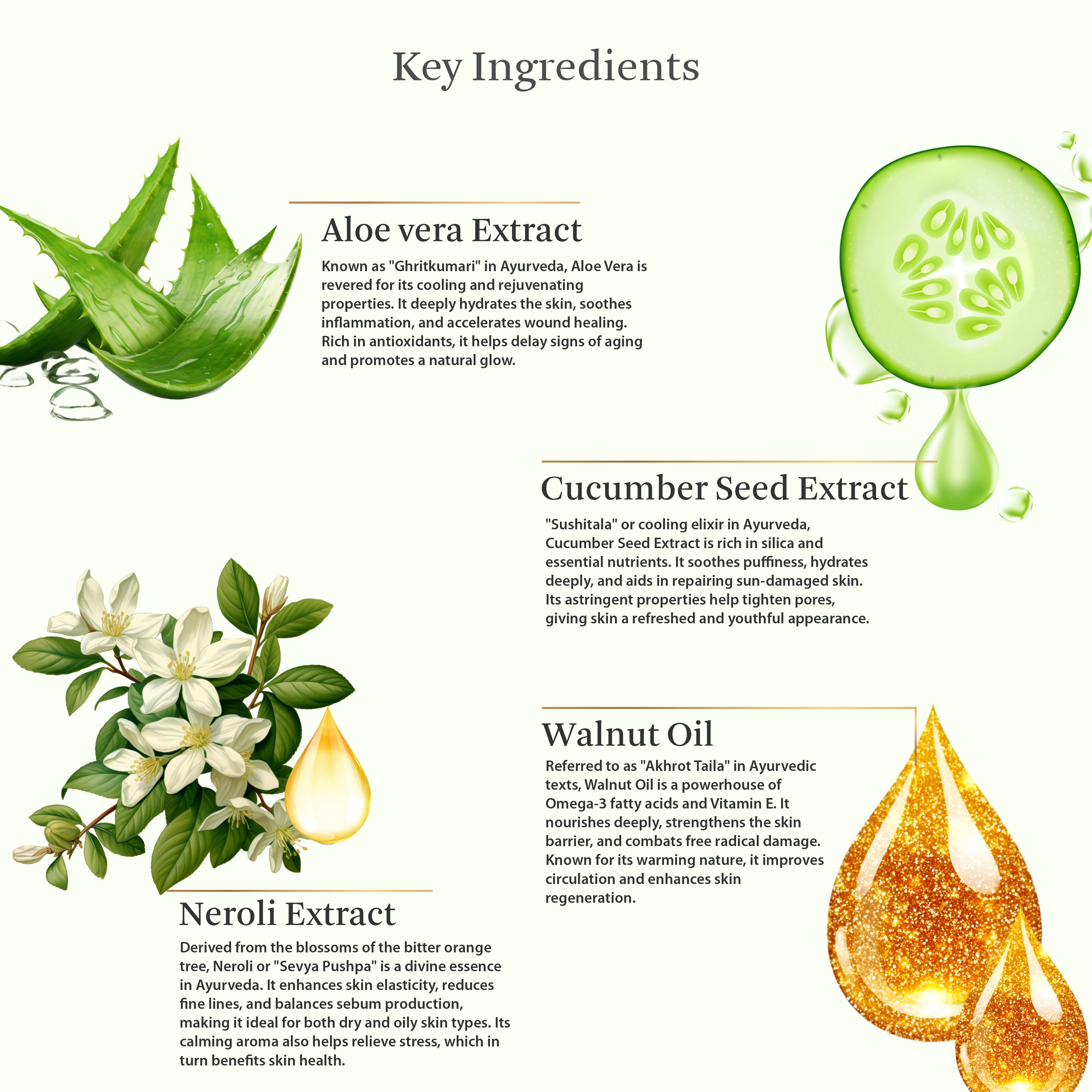 Key Ingredients

Aloe vera Extract

Known as "Ghritkumari" in Ayurveda, Aloe Vera is revered for its cooling and rejuvenating properties. It deeply hydrates the skin, soothes inflammation, and accelerates wound healing. Rich in antioxidants, it helps delay signs of aging and promotes a natural glow.

Cucumber Seed Extract

"Sushitala" or cooling elixir in Ayurveda, Cucumber Seed Extract is rich in silica and essential nutrients. It soothes puffiness, hydrates deeply, and aids in repairing sun-damaged skin. Its astringent properties help tighten pores, giving skin a refreshed and youthful appearance.

Walnut Oil

Referred to as "Akhrot Taila" in Ayurvedic texts, Walnut Oil is a powerhouse of Omega-3 fatty acids and Vitamin E. It nourishes deeply, strengthens the skin barrier, and combats free radical damage. Known for its warming nature, it improves circulation and enhances skin regeneration.

Neroli Extract

Derived from the blossoms of the bitter orange tree, Neroli or "Sevya Pushpa" is a divine essence in Ayurveda. It enhances skin elasticity, reduces fine lines, and balances sebum production, making it ideal for both dry and oily skin types. Its calming aroma also helps relieve stress, which in turn benefits skin health.